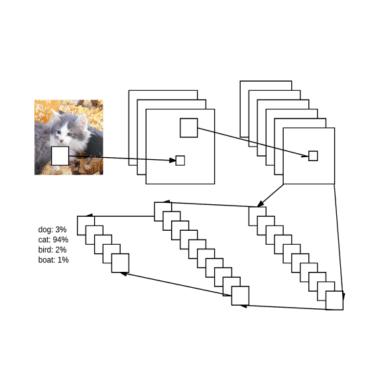 dog: 3%
cat: 94%
bird: 2%
boat: 1%