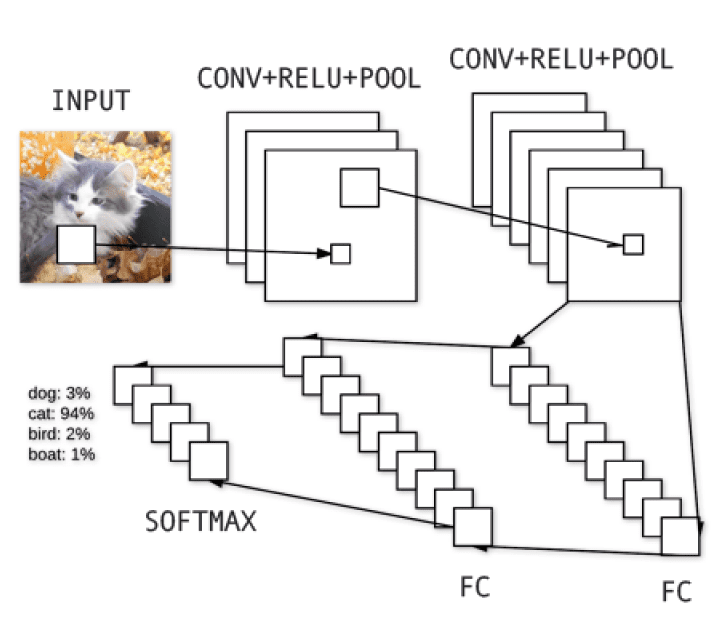 INPUT

CONV+RELU+POOL

CONV+RELU+POOL

dog: 3%
cat: 94%
bird: 2%
boat: 1%

SOFTMAX

FC

FC