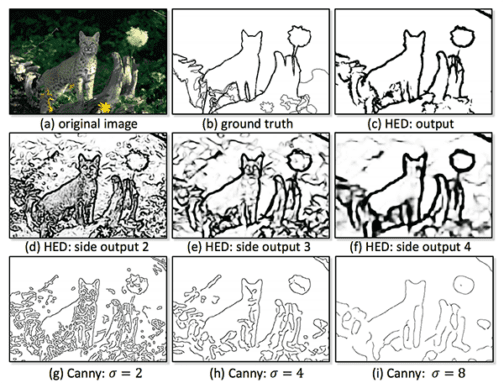 (a) original image

(b) ground truth

(c) HED: output

(d) HED: side output 2

(e) HED: side output 3

(f) HED: side output 4

(g) Canny: $\sigma = 2$

(h) Canny: $\sigma = 4$

(i) Canny: $\sigma = 8$