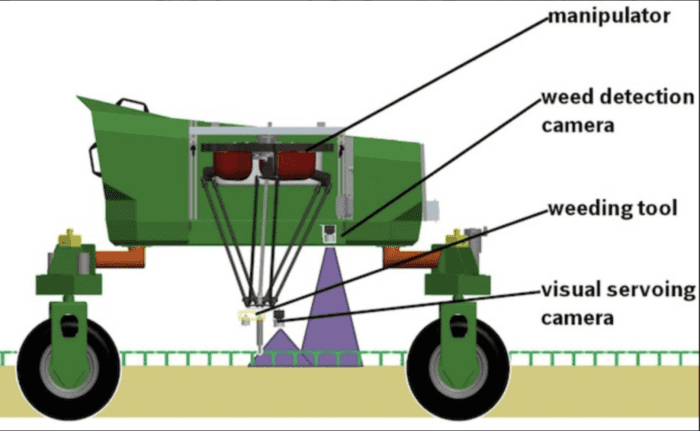 manipulator

weed detection camera

weeding tool

visual servoing camera